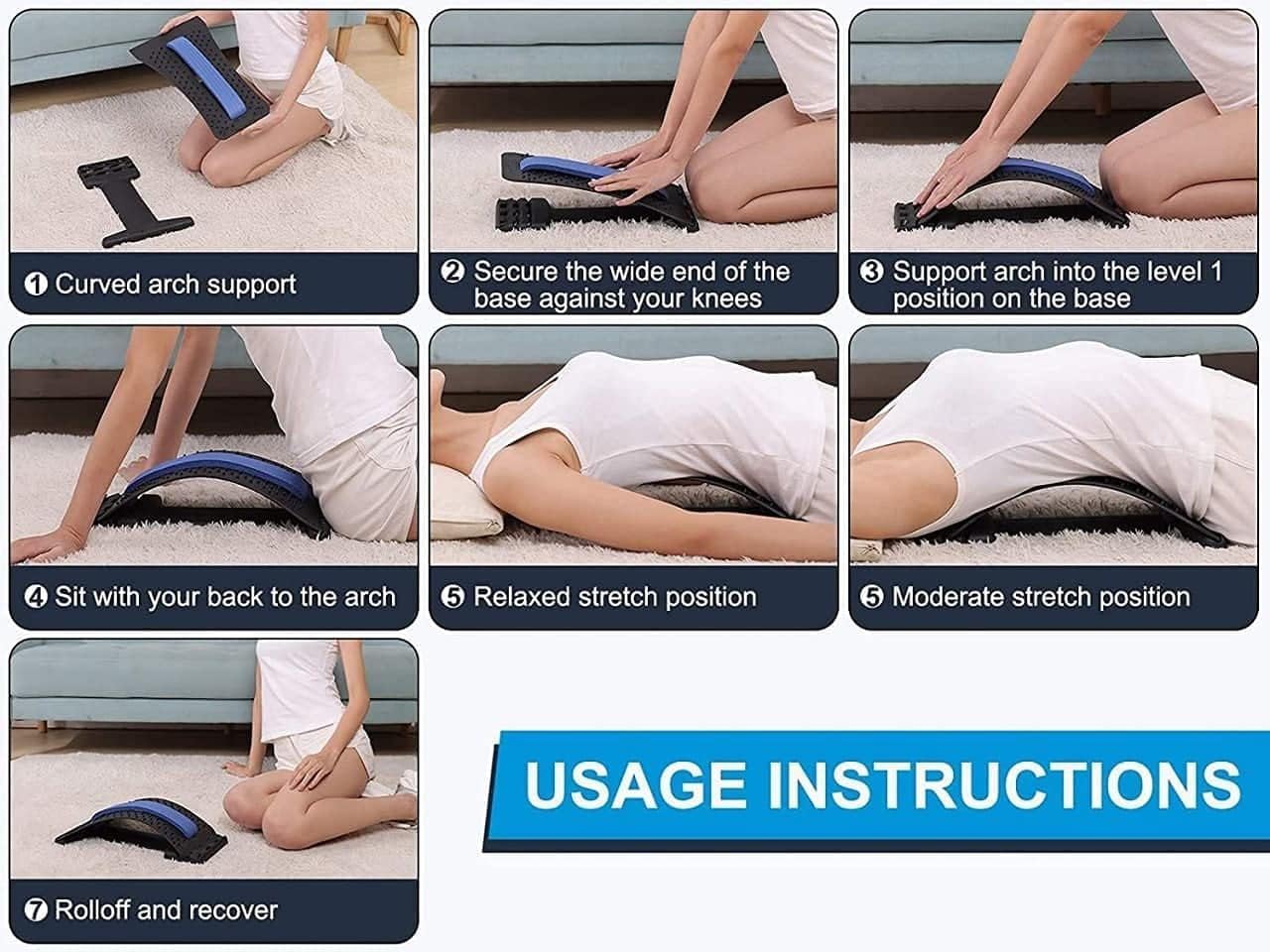 ❶ Curved arch support

❷ Secure the wide end of the base against your knees

❸ Support arch into the level 1 position on the base

❹ Sit with your back to the arch

❺ Relaxed stretch position

❺ Moderate stretch position

❼ Rolloff and recover

USAGE INSTRUCTIONS