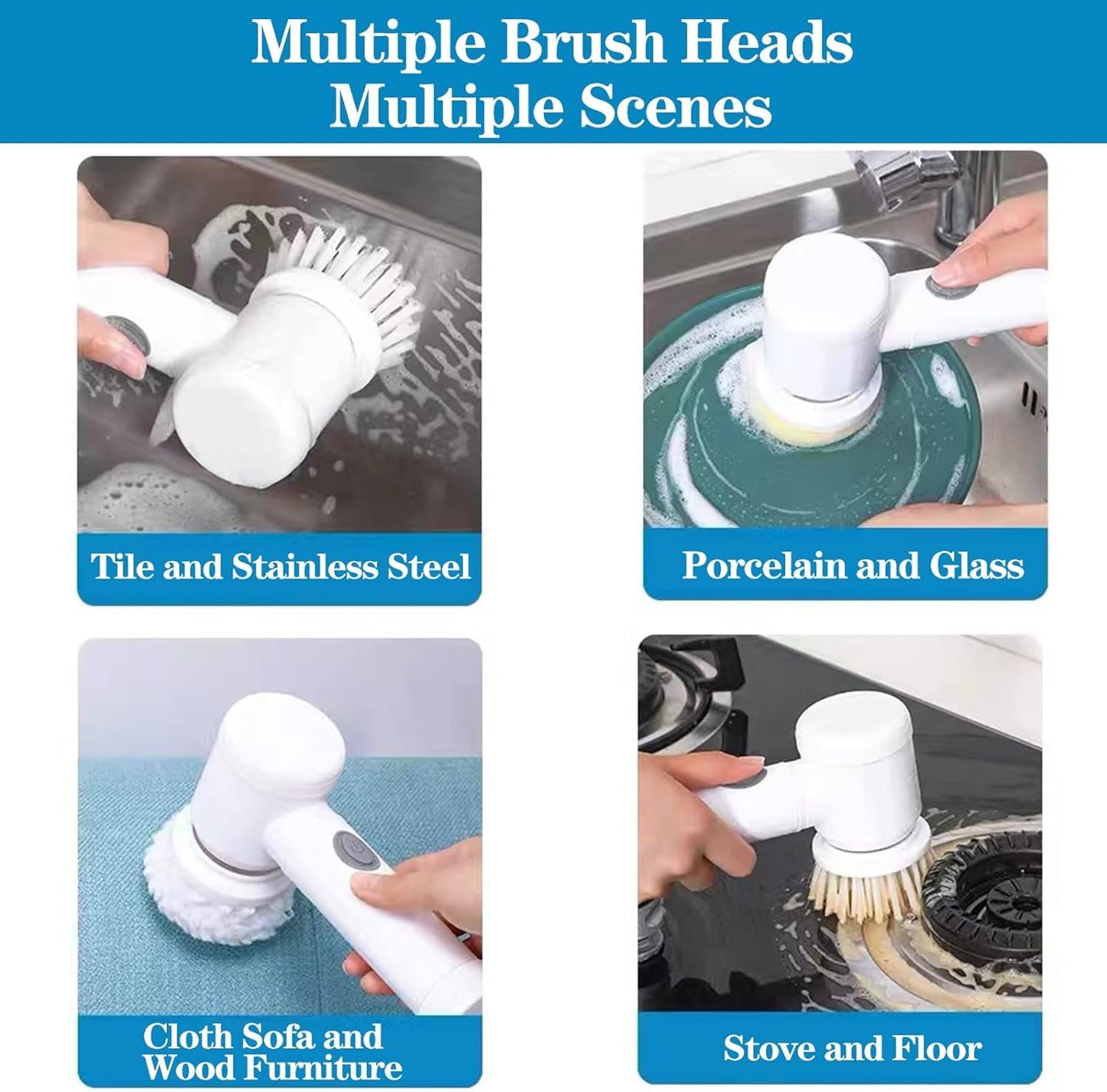 Multiple Brush Heads
Multiple Scenes

Tile and Stainless Steel

Porcelain and Glass

Cloth Sofa and Wood Furniture

Stove and Floor