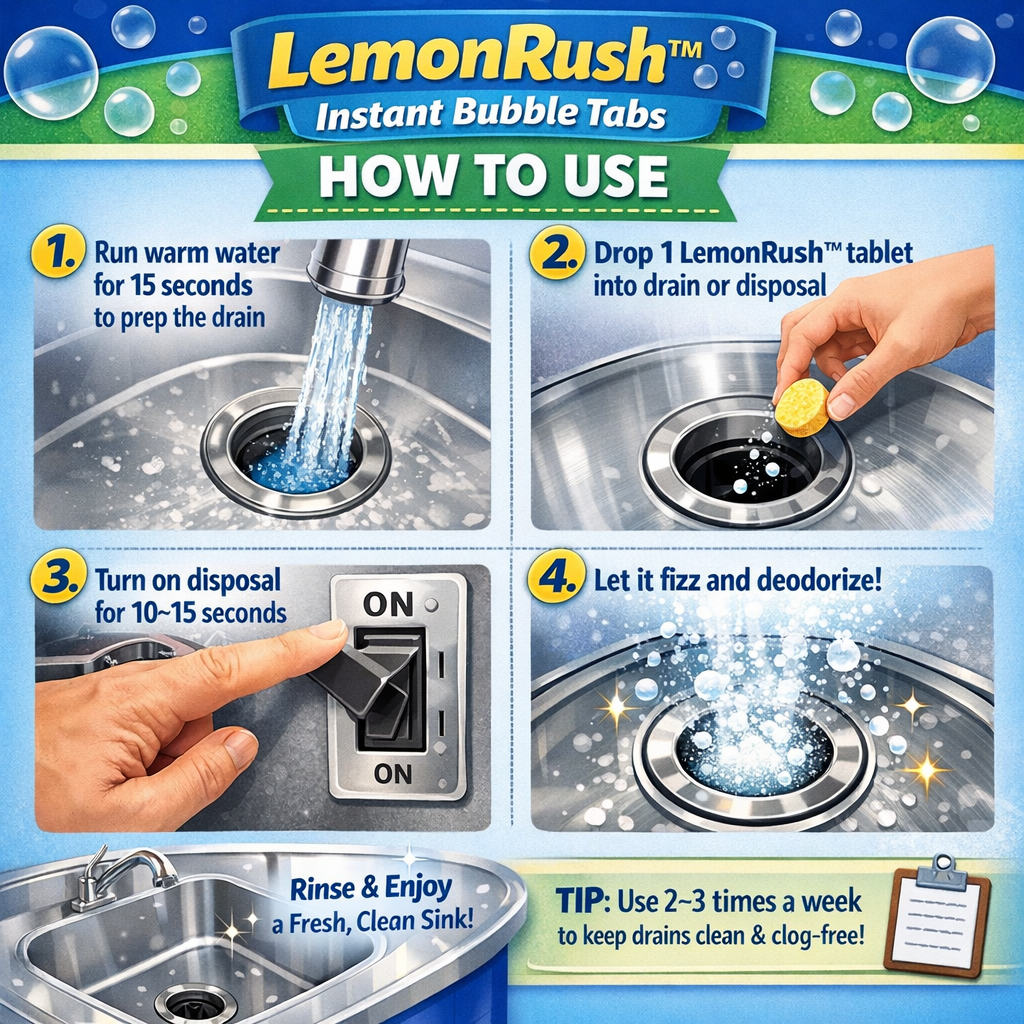 LemonRush™
Instant Bubble Tabs

HOW TO USE

1. Run warm water for 15 seconds to prep the drain

2. Drop 1 LemonRush™ tablet into drain or disposal

3. Turn on disposal for 10~15 seconds

ON

ON

4. Let it fizz and deodorize!

Rinse & Enjoy a Fresh, Clean Sink!

TIP: Use 2~3 times a week to keep drains clean & clog-free!